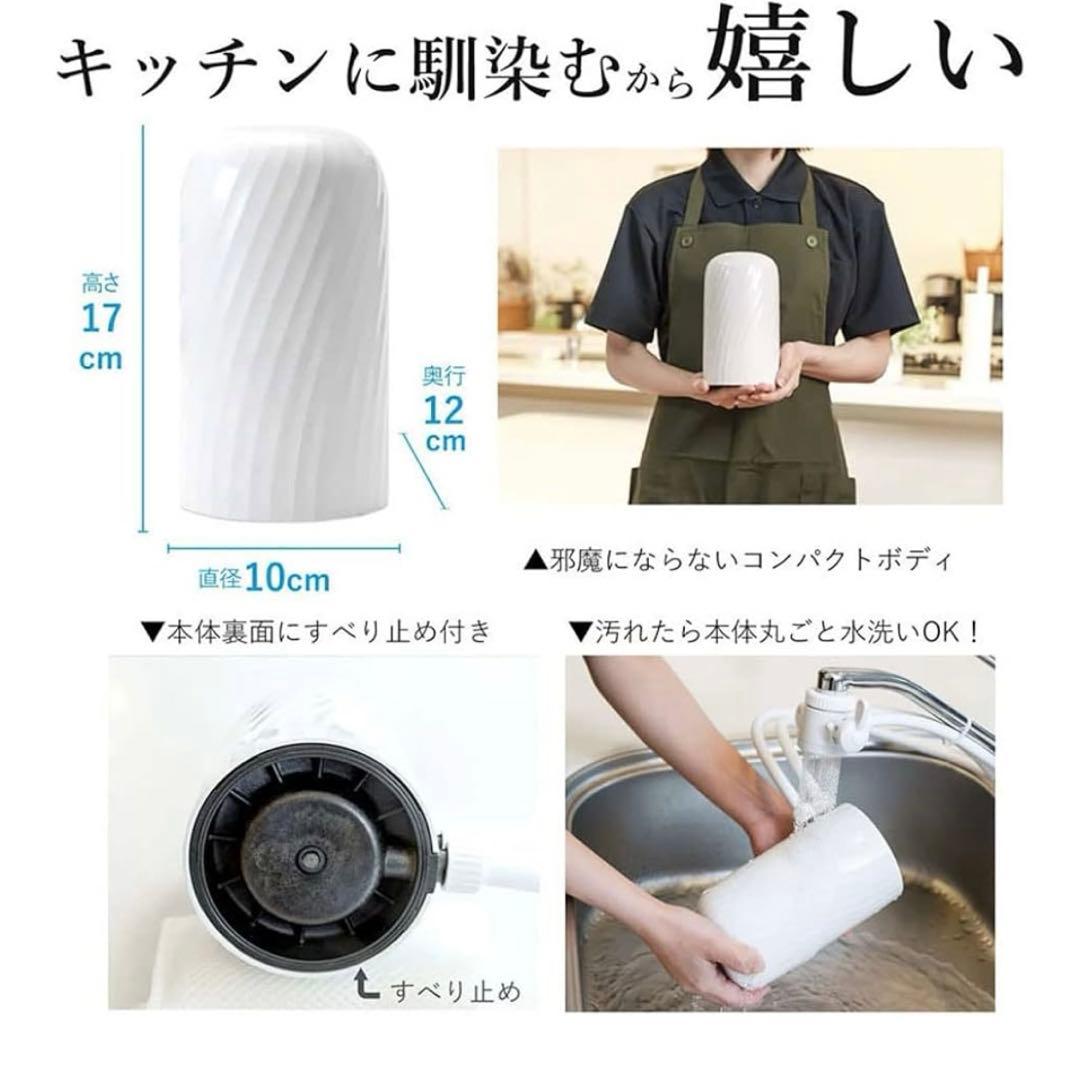 キッチンに馴染むから嬉しい

高さ
17
cm

奥行
12
cm

直径10cm

▲邪魔にならないコンパクトボディ

▼本体裏面にすべり止め付き

▼汚れたら本体丸ごと水洗いOK！

すべり止め