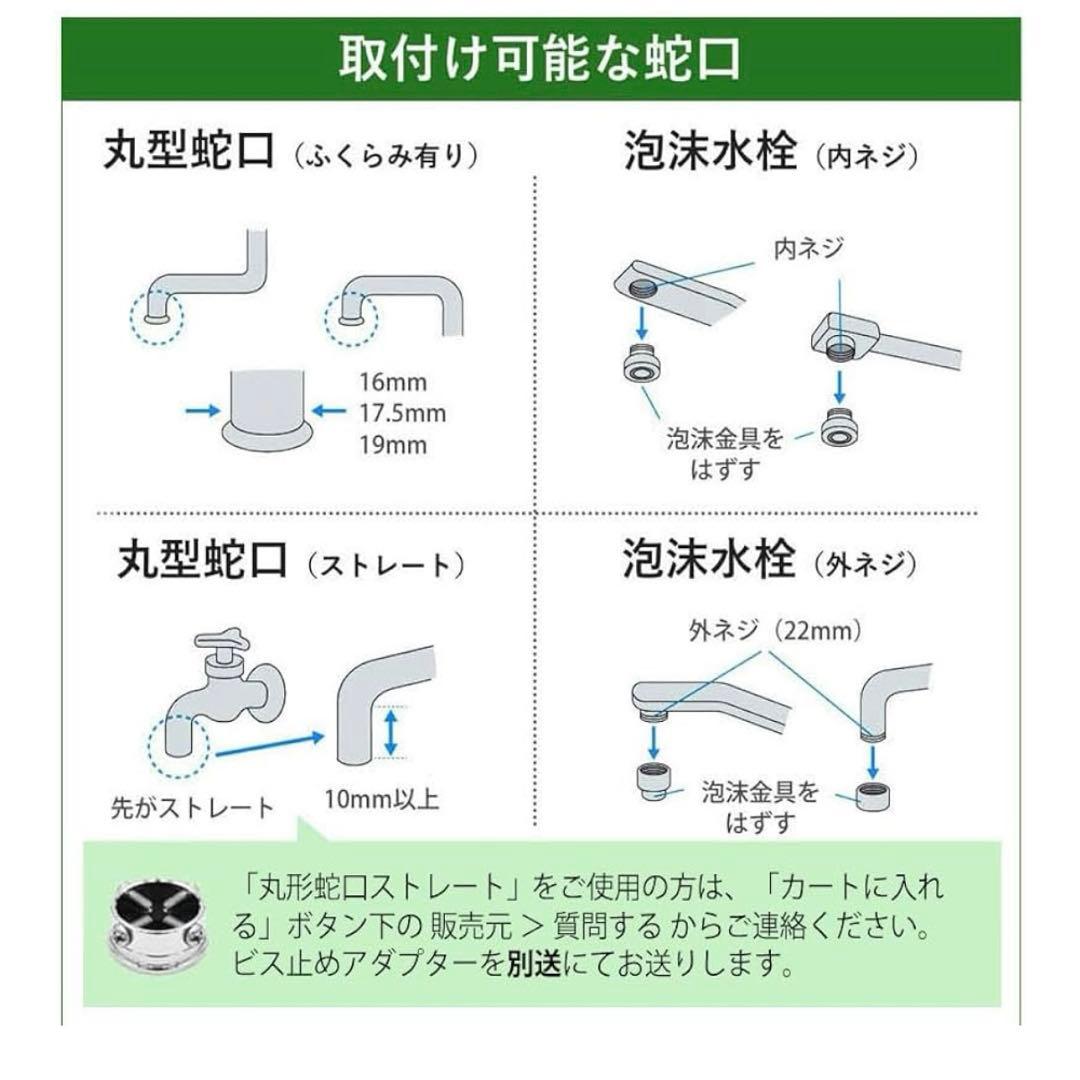 取付け可能な蛇口

丸型蛇口（ふくらみ有り）

16mm
17.5mm
19mm

泡沫水栓（内ネジ）

内ネジ

泡沫金具をはずす

丸型蛇口（ストレート）

先がストレート

10mm以上

泡沫水栓（外ネジ）

外ネジ（22mm）

泡沫金具をはずす

「丸形蛇口ストレート」をご使用の方は、「カートに入れる」ボタン下の 販売元 > 質問する からご連絡ください。ビス止めアダプターを別送にてお送りします。