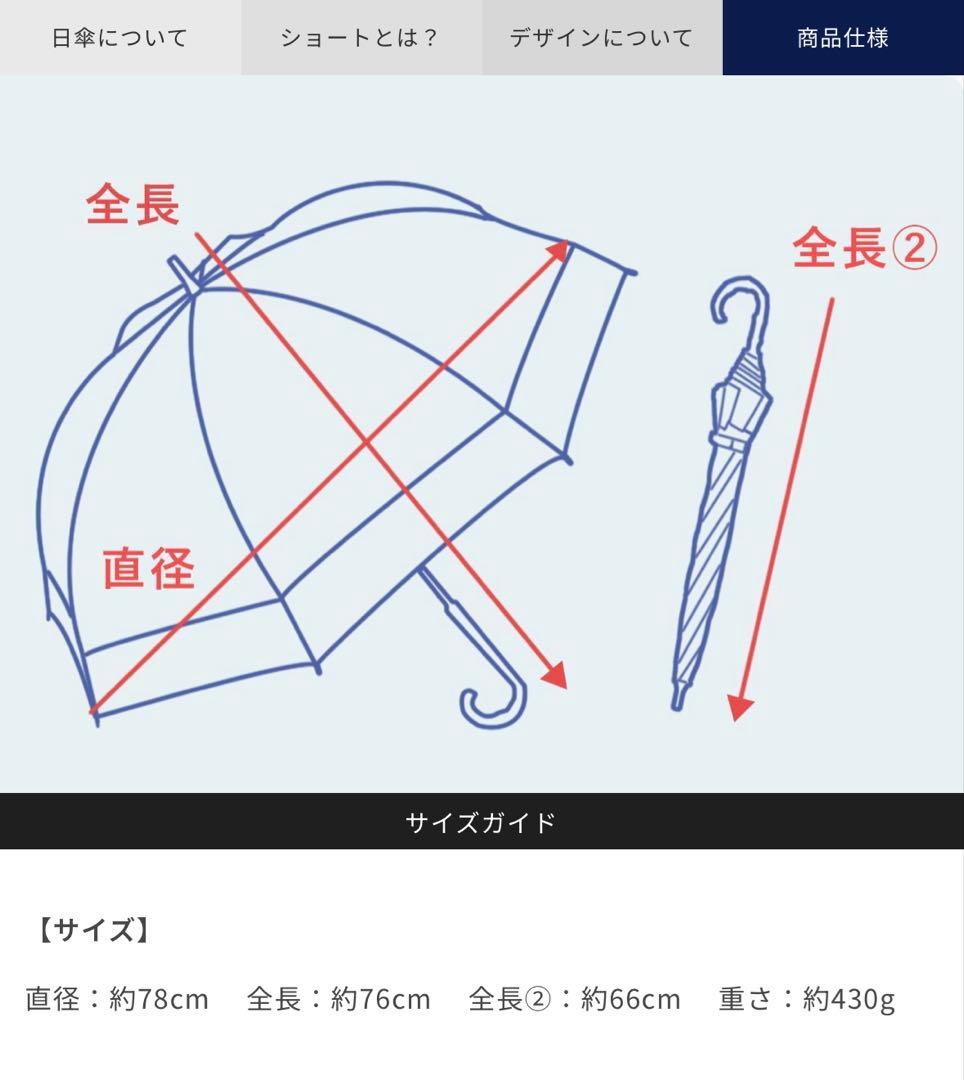 日傘について　ショートとは？　デザインについて　商品仕様

全長

全長②

直径

サイズガイド

【サイズ】

直径：約78cm　全長：約76cm　全長②：約66cm　重さ：約430g